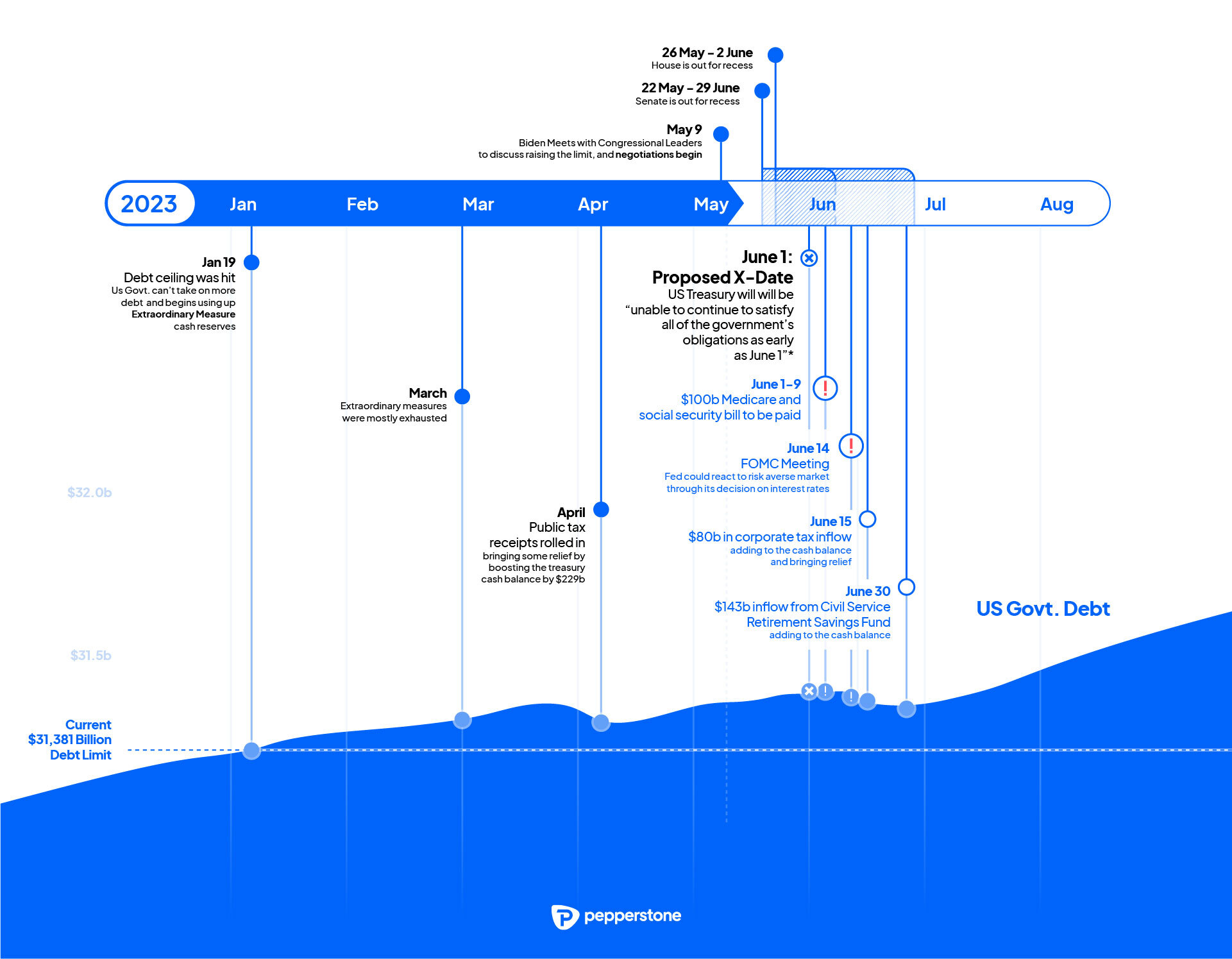 26 May – 2 June
House is out for recess

22 May – 29 June
Senate is out for recess

May 9
Biden Meets with Congressional Leaders to discuss raising the limit, and negotiations begin

2023 Jan Feb Mar Apr May Jun Jul Aug

Jan 19
Debt ceiling was hit
Us Govt. can't take on more debt and begins using up Extraordinary Measure cash reserves

March
Extraordinary measures were mostly exhausted

April
Public tax receipts rolled in
bringing some relief by boosting the treasury cash balance by $229b

June 1:
Proposed X-Date
US Treasury will will be "unable to continue to satisfy all of the government's obligations as early as June 1"*

June 1-9
$100b Medicare and social security bill to be paid

June 14
FOMC Meeting
Fed could react to risk averse market through its decision on interest rates

June 15
$80b in corporate tax inflow
adding to the cash balance and bringing relief

June 30
$143b inflow from Civil Service Retirement Savings Fund
adding to the cash balance

US Govt. Debt

$32.0b

$31.5b

Current
$31,381 Billion
Debt Limit

pepperstone