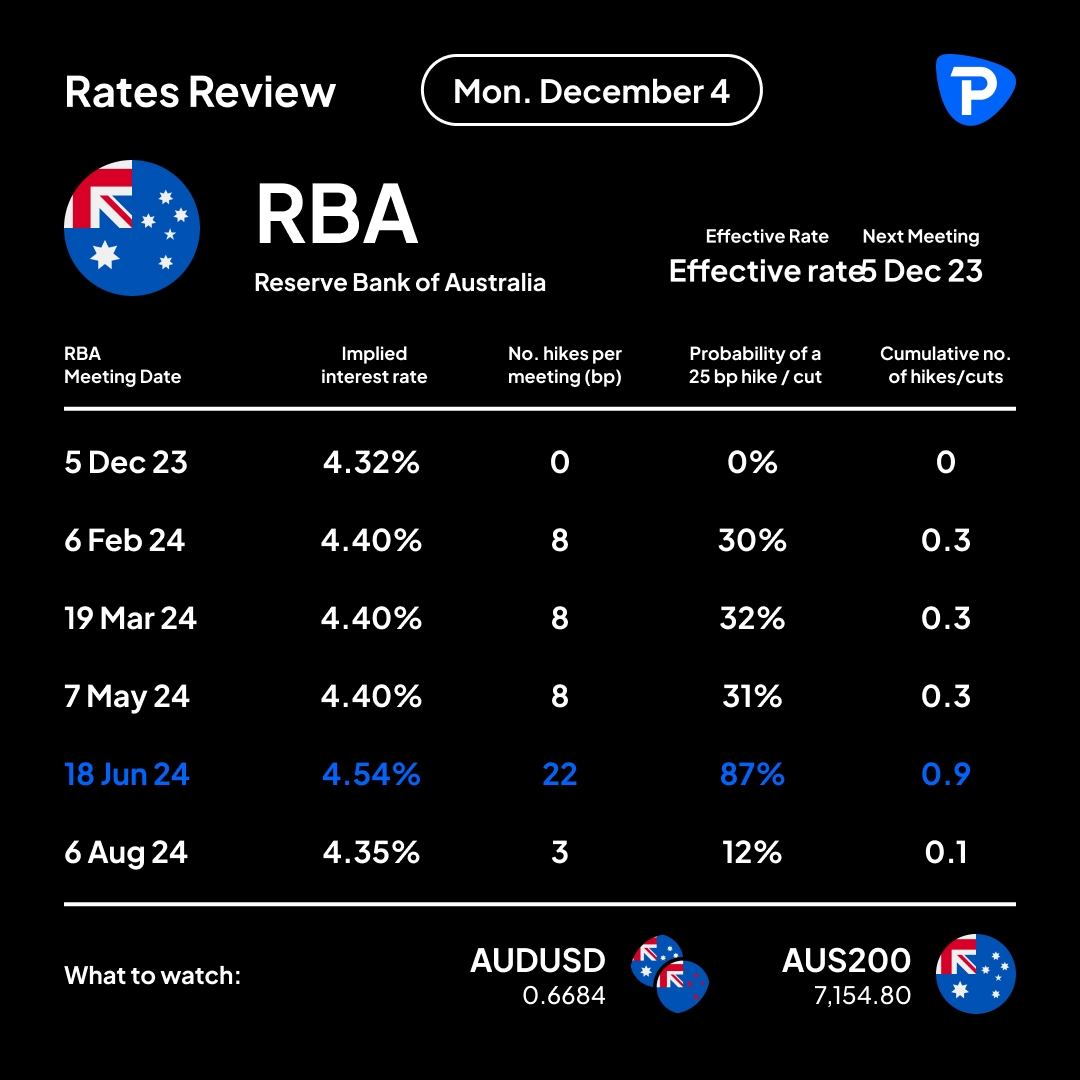 Rates Review

Mon. December 4

RBA

Reserve Bank of Australia

Effective Rate
Effective rate

Next Meeting
5 Dec 23

| RBA Meeting Date | Implied interest rate | No. hikes per meeting (bp) | Probability of a 25 bp hike / cut | Cumulative no. of hikes/cuts |
|---|---|---|---|---|
| 5 Dec 23 | 4.32% | 0 | 0% | 0 |
| 6 Feb 24 | 4.40% | 8 | 30% | 0.3 |
| 19 Mar 24 | 4.40% | 8 | 32% | 0.3 |
| 7 May 24 | 4.40% | 8 | 31% | 0.3 |
| 18 Jun 24 | 4.54% | 22 | 87% | 0.9 |
| 6 Aug 24 | 4.35% | 3 | 12% | 0.1 |

What to watch:

AUDUSD
0.6684

AUS200
7,154.80